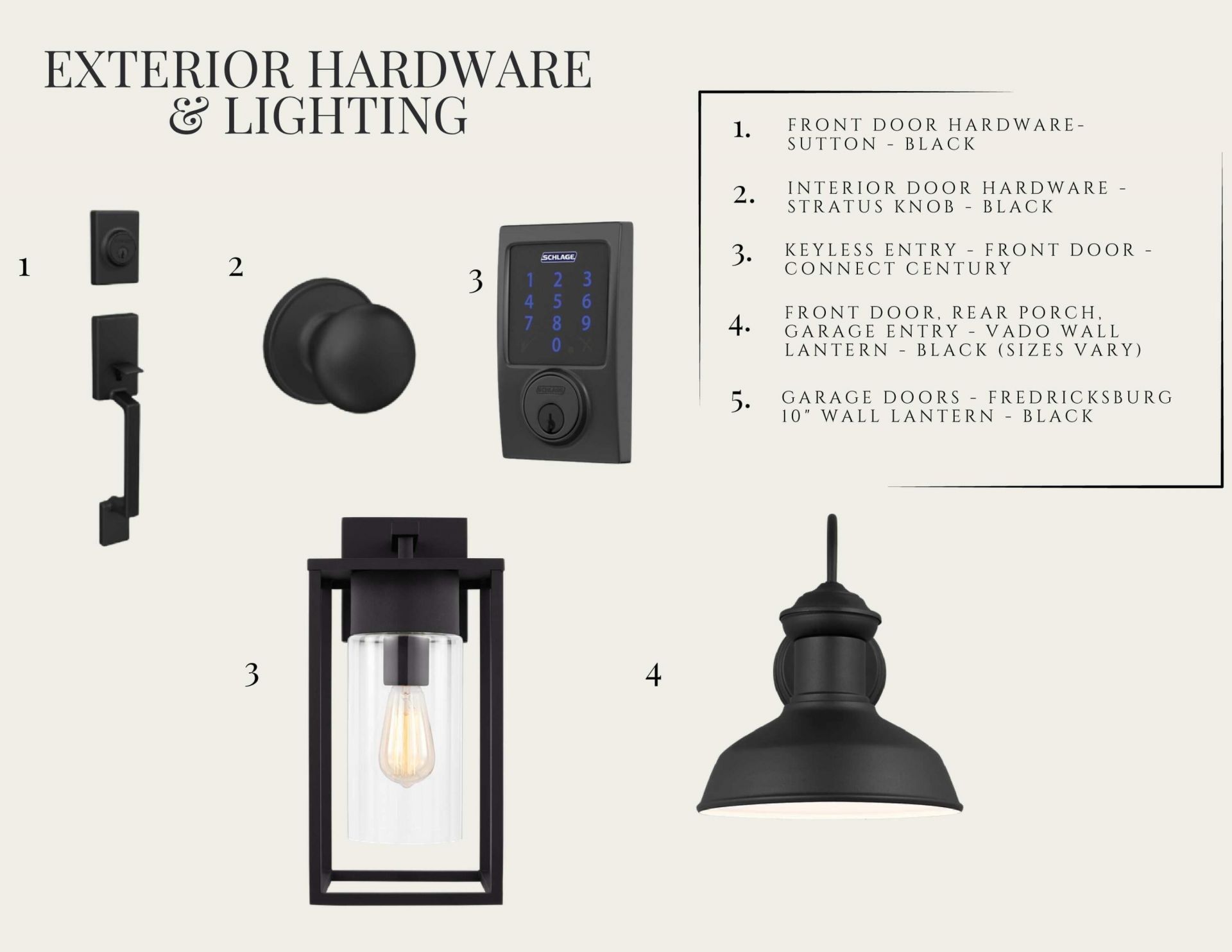 EXTERIOR HARDWARE & LIGHTING

1. FRONT DOOR HARDWARE- SUTTON - BLACK

2. INTERIOR DOOR HARDWARE - STRATUS KNOB - BLACK

3. KEYLESS ENTRY - FRONT DOOR - CONNECT CENTURY

4. FRONT DOOR, REAR PORCH, GARAGE ENTRY - VADO WALL LANTERN - BLACK (SIZES VARY)

5. GARAGE DOORS - FREDRICKSBURG 10" WALL LANTERN - BLACK

1

2

3

SCHLAGE

1 2 3
4 5 6
7 8 9
0

SCHLAGE

3

4