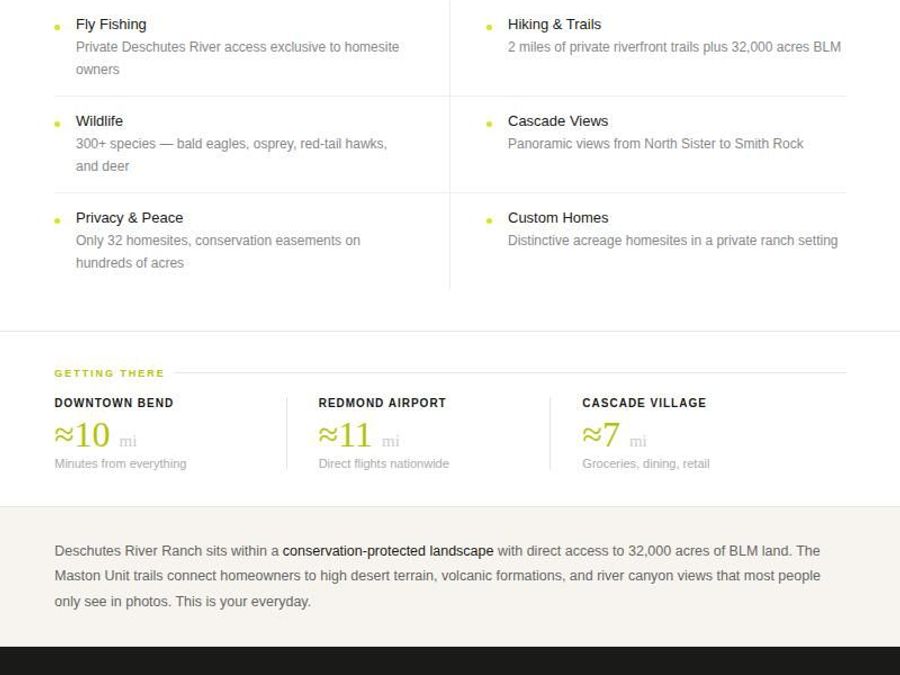 • Fly Fishing
Private Deschutes River access exclusive to homesite owners

• Wildlife
300+ species — bald eagles, osprey, red-tail hawks, and deer

• Privacy & Peace
Only 32 homesites, conservation easements on hundreds of acres

• Hiking & Trails
2 miles of private riverfront trails plus 32,000 acres BLM

• Cascade Views
Panoramic views from North Sister to Smith Rock

• Custom Homes
Distinctive acreage homesites in a private ranch setting

GETTING THERE

DOWNTOWN BEND
≈10 mi
Minutes from everything

REDMOND AIRPORT
≈11 mi
Direct flights nationwide

CASCADE VILLAGE
≈7 mi
Groceries, dining, retail

Deschutes River Ranch sits within a conservation-protected landscape with direct access to 32,000 acres of BLM land. The Maston Unit trails connect homeowners to high desert terrain, volcanic formations, and river canyon views that most people only see in photos. This is your everyday.